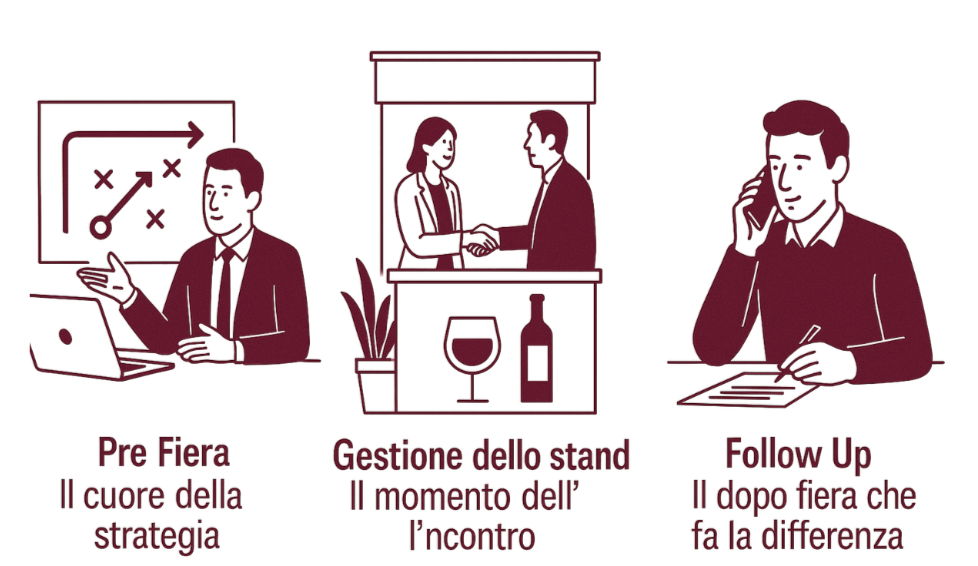 Pre Fiera
Il cuore della strategia

Gestione dello stand
Il momento dell' l'ncontro

Follow Up
Il dopo fiera che fa la differenza